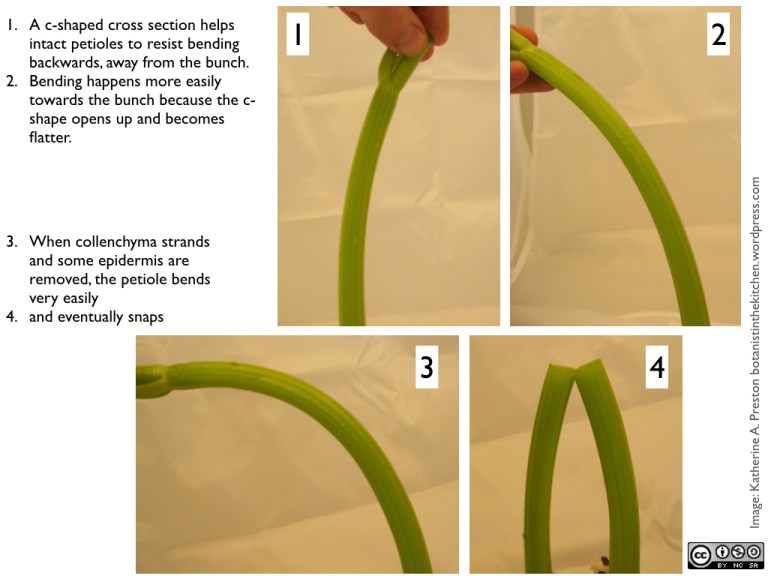 1. A c-shaped cross section helps intact petioles to resist bending backwards, away from the bunch.
2. Bending happens more easily towards the bunch because the c-shape opens up and becomes flatter.

3. When collenchyma strands and some epidermis are removed, the petiole bends very easily
4. and eventually snaps

1

2

3

4

Image: Katherine A. Preston botanistinthekitchen.wordpress.com

cc BY NC SA